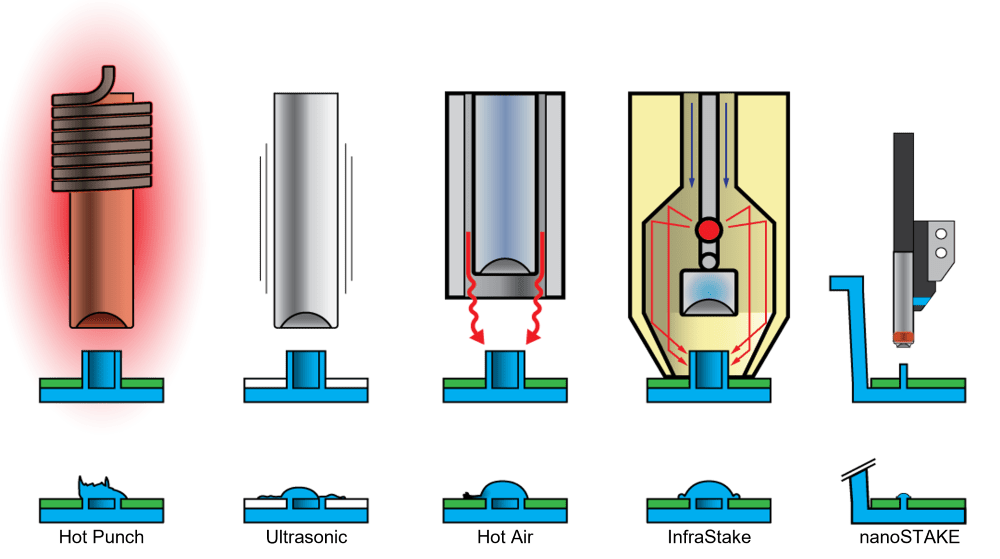 Hot Punch
Ultrasonic
Hot Air
InfraStake
nanoSTAKE